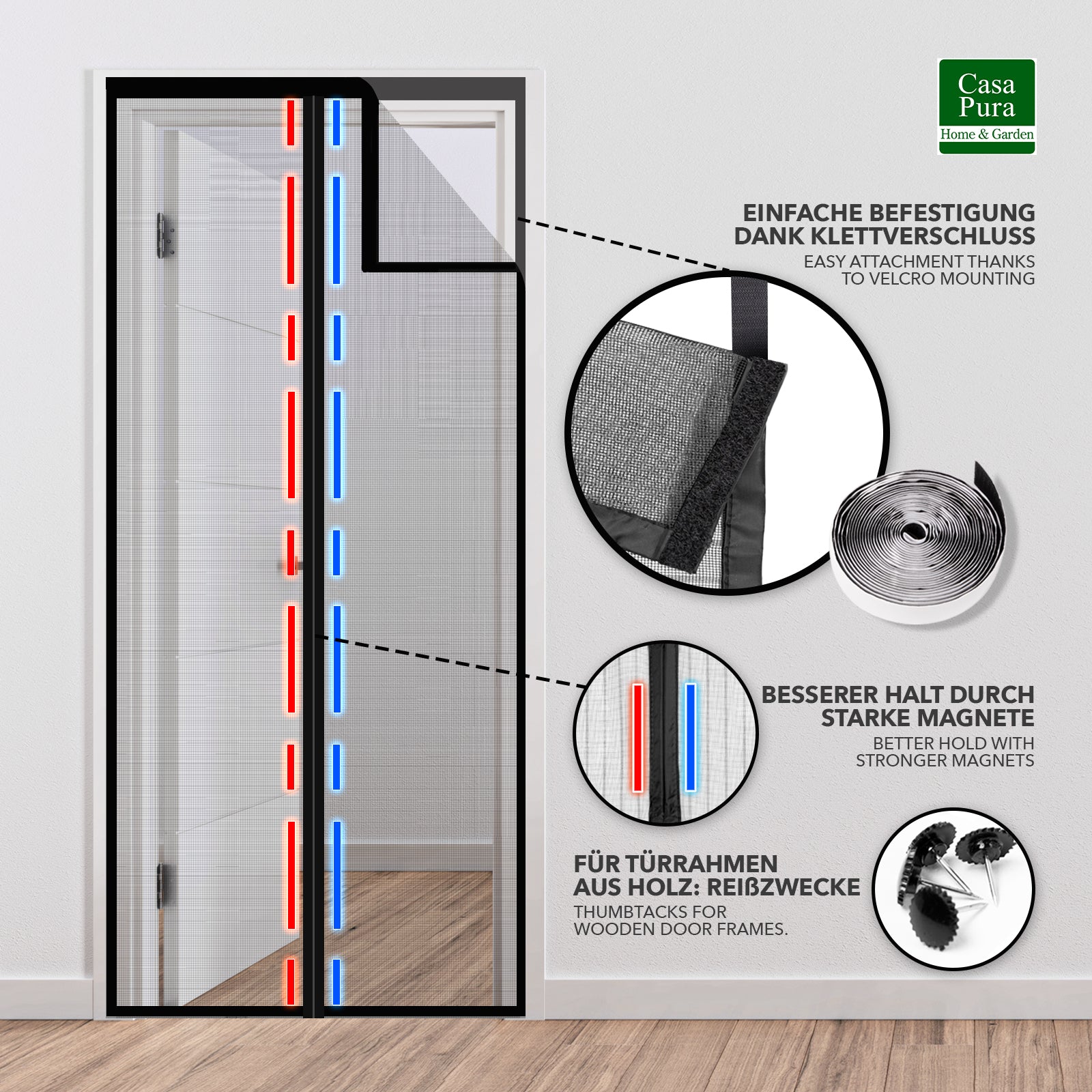 Casa Pura
Home & Garden

EINFACHE BEFESTIGUNG DANK KLETTVERSCHLUSS
EASY ATTACHMENT THANKS TO VELCRO MOUNTING

BESSERER HALT DURCH STARKE MAGNETE
BETTER HOLD WITH STRONGER MAGNETS

FÜR TÜRRAHMEN AUS HOLZ: REIßZWECKE
THUMBTACKS FOR WOODEN DOOR FRAMES.