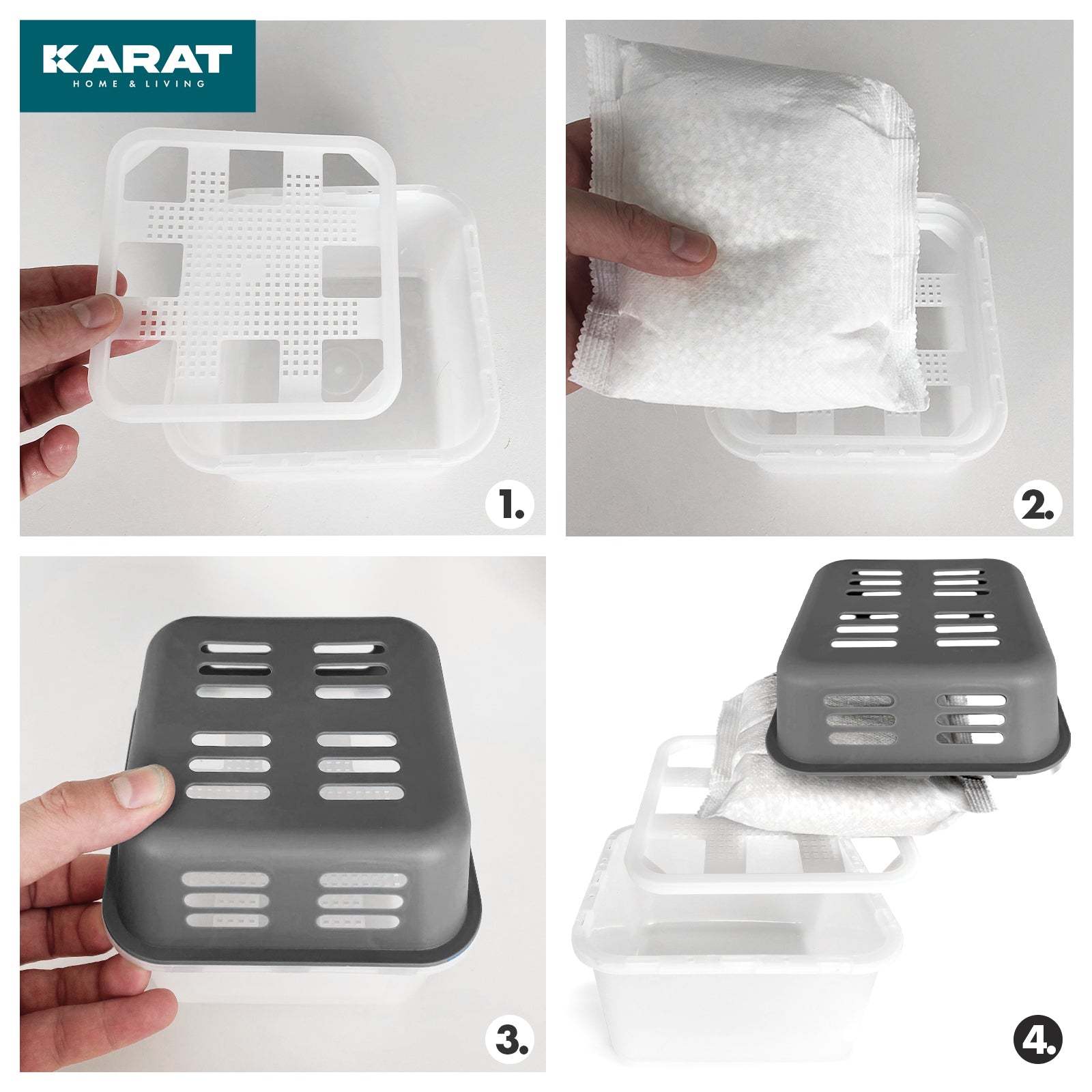 KARAT
HOME & LIVING

1.

2.

3.

4.