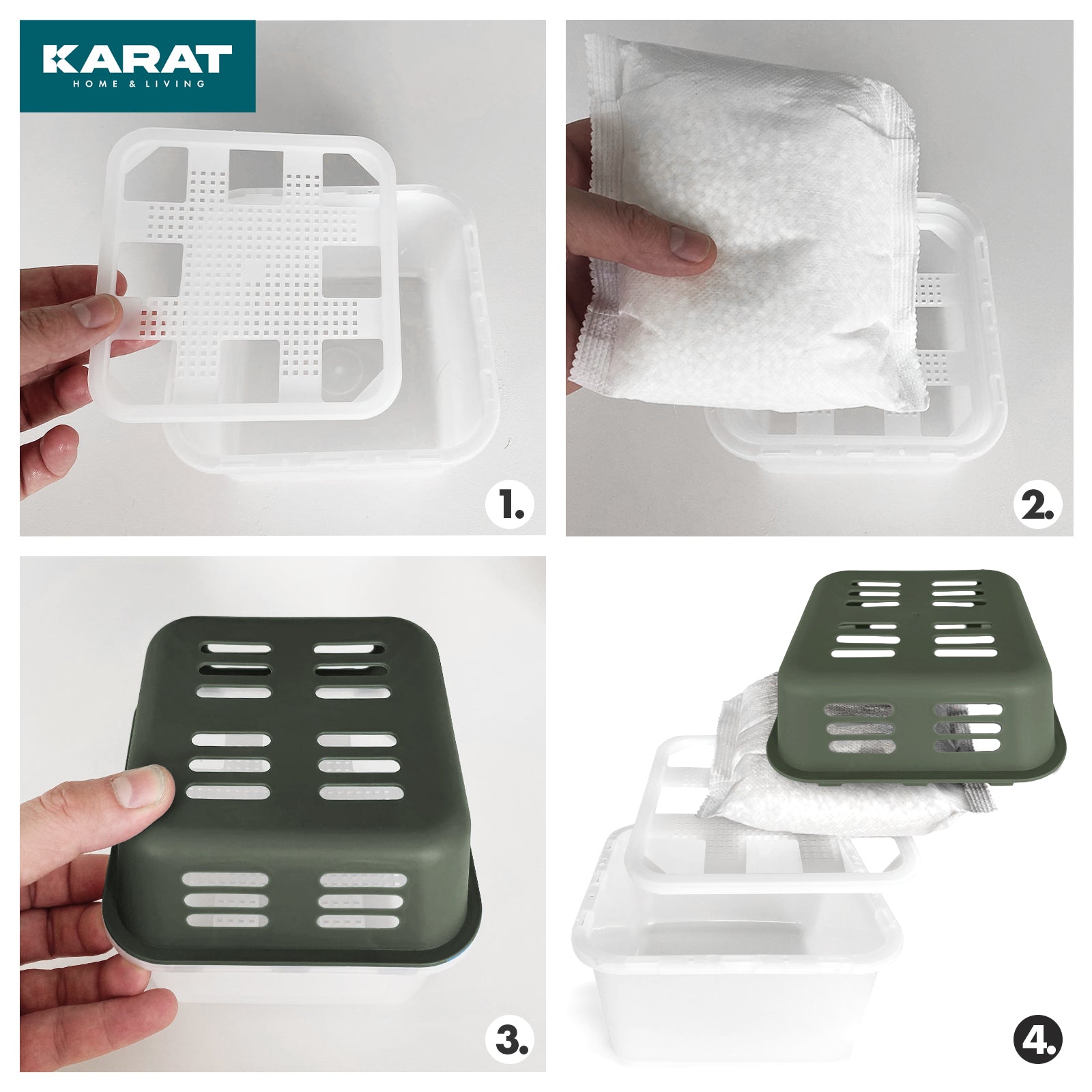 KARAT
HOME & LIVING

1.

2.

3.

4.