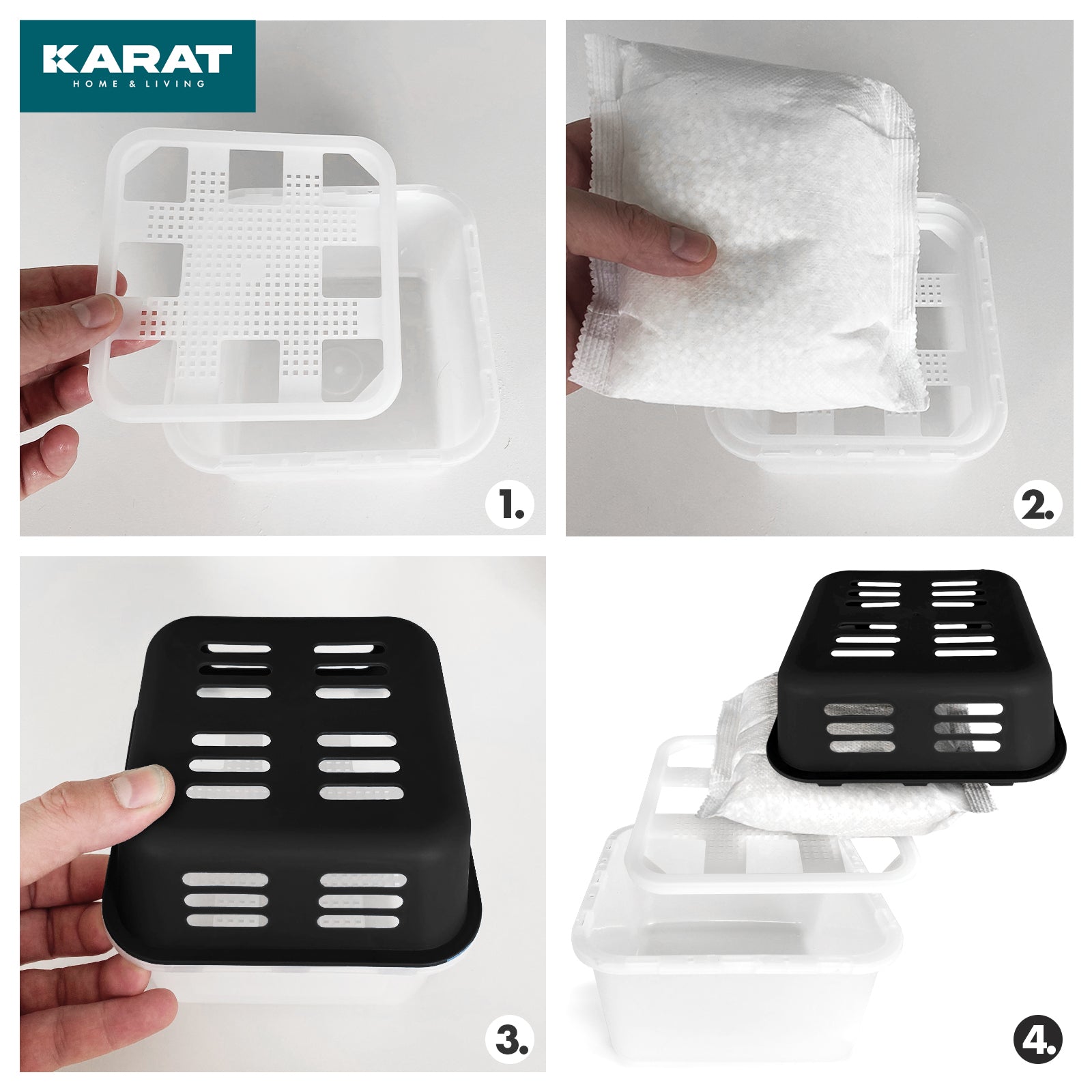 KARAT
HOME & LIVING

1.

2.

3.

4.