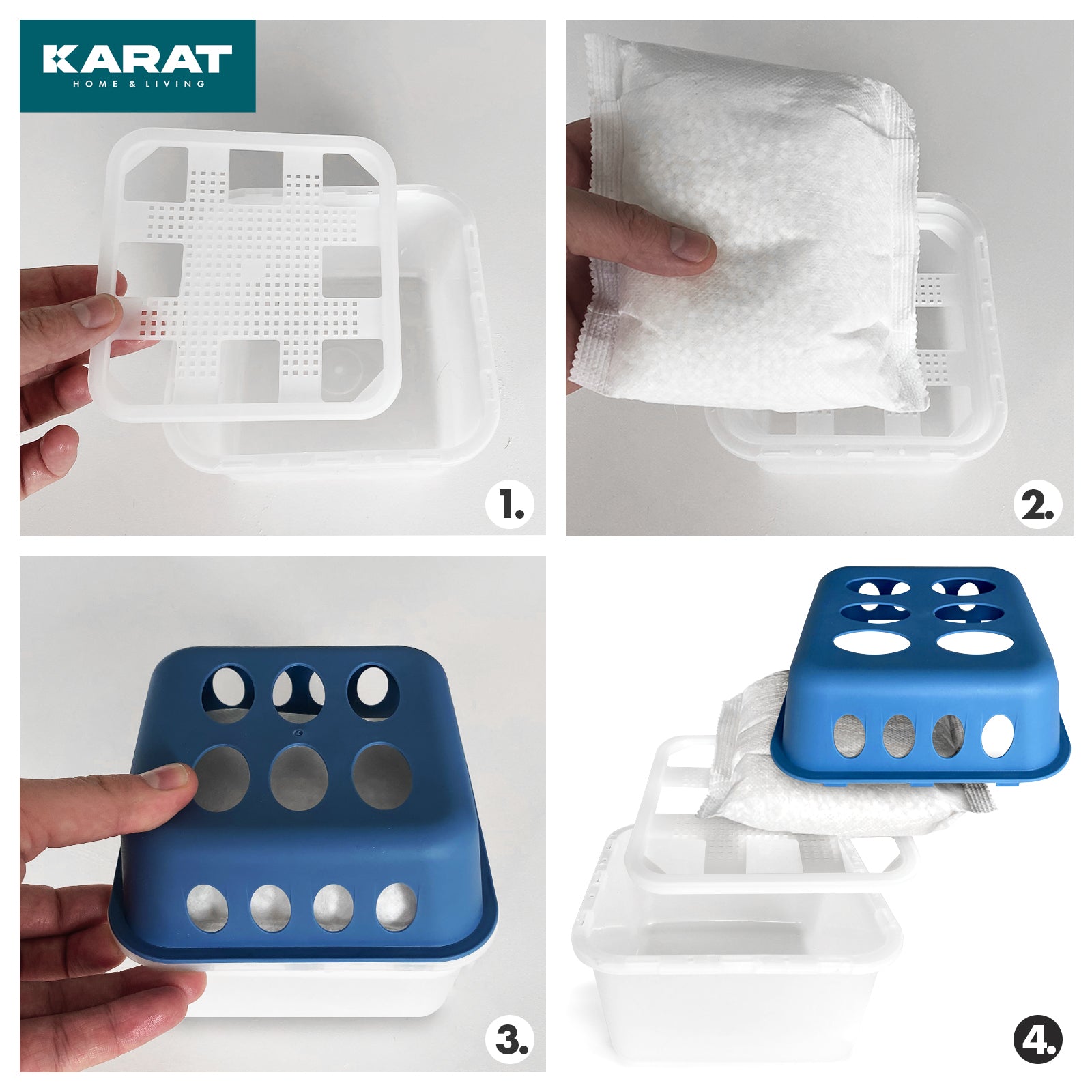 KARAT
HOME & LIVING

1.

2.

3.

4.