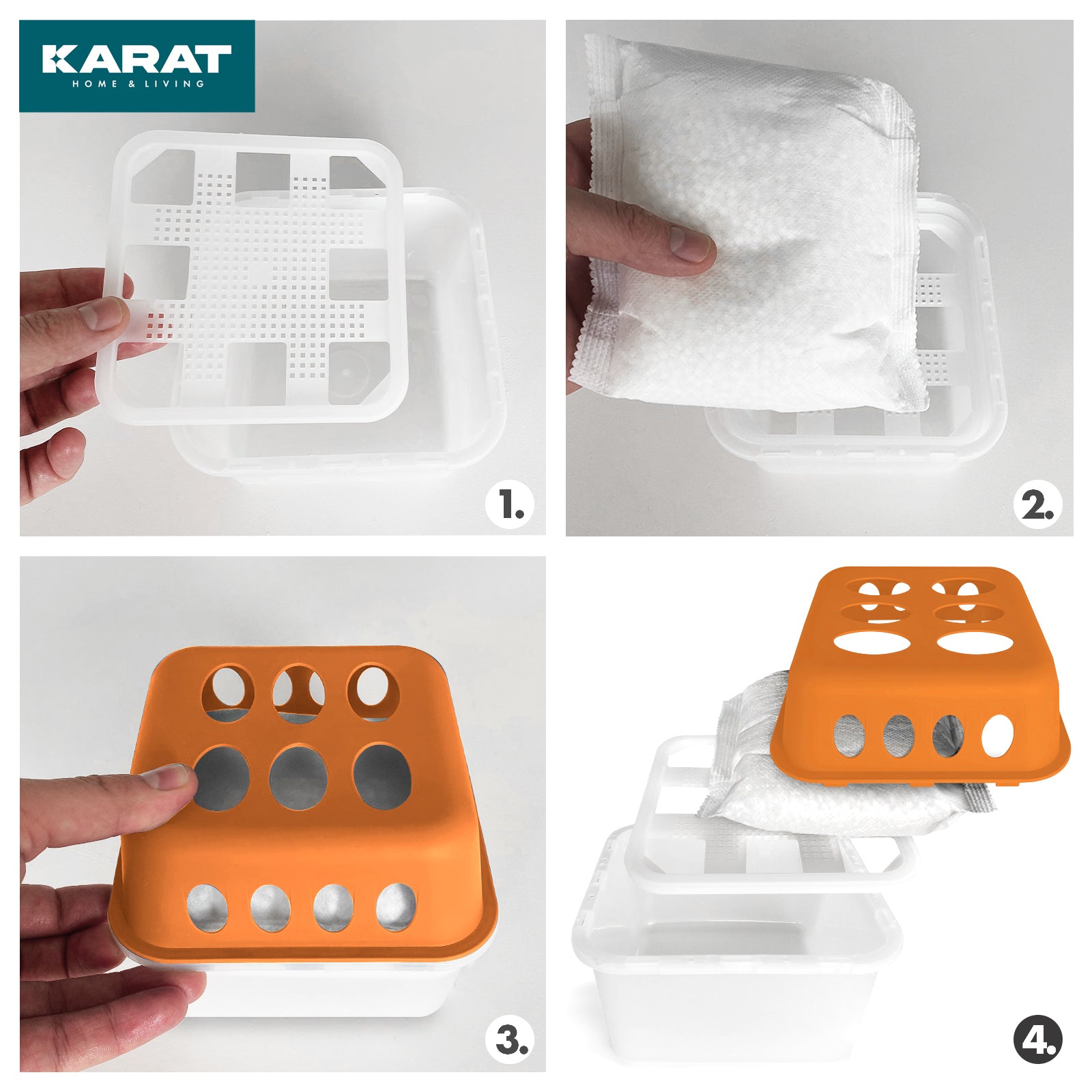 KARAT
HOME & LIVING

1.

2.

3.

4.